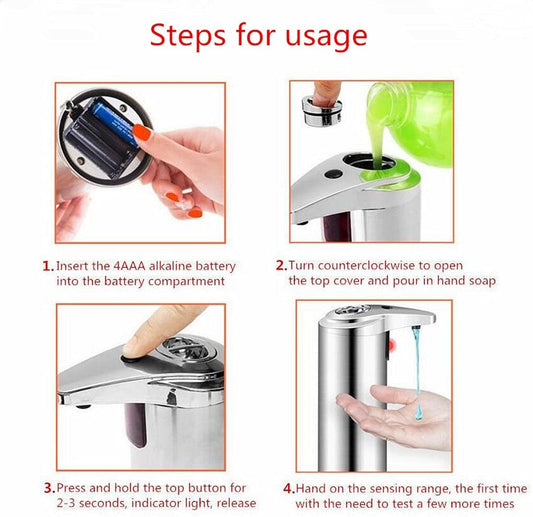 Steps for usage

1. Insert the 4AAA alkaline battery into the battery compartment

2. Turn counterclockwise to open the top cover and pour in hand soap

3. Press and hold the top button for 2-3 seconds, indicator light, release

4. Hand on the sensing range, the first time with the need to test a few more times